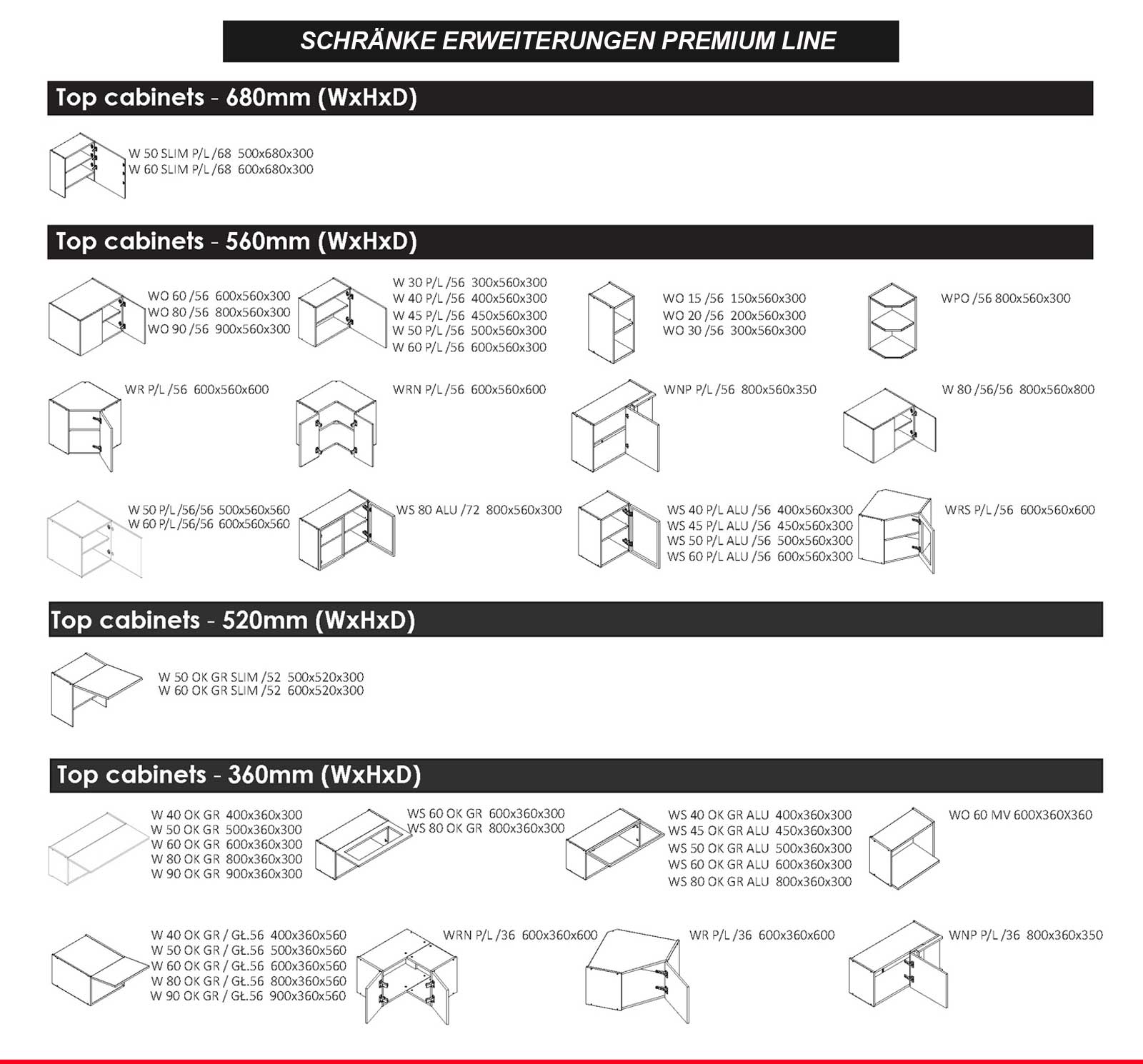 SCHRÄNKE ERWEITERUNGEN PREMIUM LINE

Top cabinets - 680mm (WxHxD)

W 50 SLIM P/L /68 500x680x300
W 60 SLIM P/L /68 600x680x300

Top cabinets - 560mm (WxHxD)

WO 60 /56 600x560x300
WO 80 /56 800x560x300
WO 90 /56 900x560x300

W 30 P/L /56 300x560x300
W 40 P/L /56 400x560x300
W 45 P/L /56 450x560x300
W 50 P/L /56 500x560x300
W 60 P/L /56 600x560x300

WO 15 /56 150x560x300
WO 20 /56 200x560x300
WO 30 /56 300x560x300

WPO /56 800x560x300

WR P/L /56 600x560x600

WRN P/L /56 600x560x600

WNP P/L /56 800x560x350

W 80 /56/56 800x560x800

W 50 P/L /56/56 500x560x560
W 60 P/L /56/56 600x560x560

WS 80 ALU /72 800x560x300

WS 40 P/L ALU /56 400x560x300
WS 45 P/L ALU /56 450x560x300
WS 50 P/L ALU /56 500x560x300
WS 60 P/L ALU /56 600x560x300

WRS P/L /56 600x560x600

Top cabinets - 520mm (WxHxD)

W 50 OK GR SLIM /52 500x520x300
W 60 OK GR SLIM /52 600x520x300

Top cabinets - 360mm (WxHxD)

W 40 OK GR 400x360x300
W 50 OK GR 500x360x300
W 60 OK GR 600x360x300
W 80 OK GR 800x360x300
W 90 OK GR 900x360x300

WS 60 OK GR 600x360x300
WS 80 OK GR 800x360x300

WS 40 OK GR ALU 400x360x300
WS 45 OK GR ALU 450x360x300
WS 50 OK GR ALU 500x360x300
WS 60 OK GR ALU 600x360x300
WS 80 OK GR ALU 800x360x300

WO 60 MV 600X360X360

W 40 OK GR / GŁ.56 400x360x560
W 50 OK GR / GŁ.56 500x360x560
W 60 OK GR / GŁ.56 600x360x560
W 80 OK GR / GŁ.56 800x360x560
W 90 OK GR / GŁ.56 900x360x560

WRN P/L /36 600x360x600

WR P/L /36 600x360x600

WNP P/L /36 800x360x350