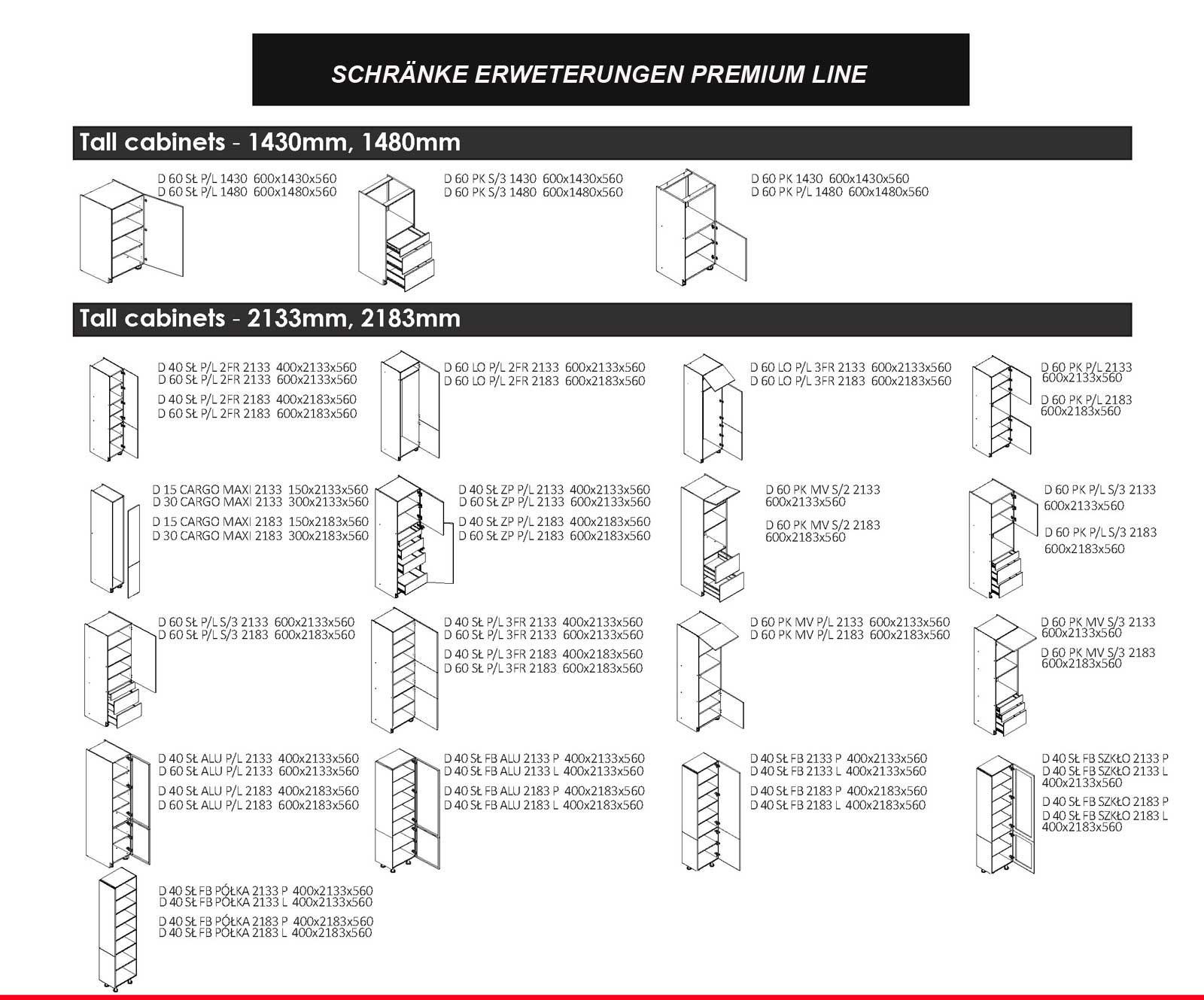 SCHRÄNKE ERWETERUNGEN PREMIUM LINE

Tall cabinets - 1430mm, 1480mm

D 60 SŁ P/L 1430 600x1430x560
D 60 SŁ P/L 1480 600x1480x560

D 60 PK S/3 1430 600x1430x560
D 60 PK S/3 1480 600x1480x560

D 60 PK 1430 600x1430x560
D 60 PK P/L 1480 600x1480x560

Tall cabinets - 2133mm, 2183mm

D 40 SŁ P/L 2FR 2133 400x2133x560
D 60 SŁ P/L 2FR 2133 600x2133x560
D 40 SŁ P/L 2FR 2183 400x2183x560
D 60 SŁ P/L 2FR 2183 600x2183x560

D 60 LO P/L 2FR 2133 600x2133x560
D 60 LO P/L 2FR 2183 600x2183x560

D 60 LO P/L 3FR 2133 600x2133x560
D 60 LO P/L 3FR 2183 600x2183x560

D 60 PK P/L 2133
600x2133x560
D 60 PK P/L 2183
600x2183x560

D 15 CARGO MAXI 2133 150x2133x560
D 30 CARGO MAXI 2133 300x2133x560
D 15 CARGO MAXI 2183 150x2183x560
D 30 CARGO MAXI 2183 300x2183x560

D 40 SŁ ZP P/L 2133 400x2133x560
D 60 SŁ ZP P/L 2133 600x2133x560
D 40 SŁ ZP P/L 2183 400x2183x560
D 60 SŁ ZP P/L 2183 600x2183x560

D 60 PK MV S/2 2133
600x2133x560
D 60 PK MV S/2 2183
600x2183x560

D 60 PK P/L S/3 2133
600x2133x560
D 60 PK P/L S/3 2183
600x2183x560

D 60 SŁ P/L S/3 2133 600x2133x560
D 60 SŁ P/L S/3 2183 600x2183x560

D 40 SŁ P/L 3FR 2133 400x2133x560
D 60 SŁ P/L 3FR 2133 600x2133x560
D 40 SŁ P/L 3FR 2183 400x2183x560
D 60 SŁ P/L 3FR 2183 600x2183x560

D 60 PK MV P/L 2133 600x2133x560
D 60 PK MV P/L 2183 600x2183x560

D 60 PK MV S/3 2133
600x2133x560
D 60 PK MV S/3 2183
600x2183x560

D 40 SŁ ALU P/L 2133 400x2133x560
D 60 SŁ ALU P/L 2133 600x2133x560
D 40 SŁ ALU P/L 2183 400x2183x560
D 60 SŁ ALU P/L 2183 600x2183x560

D 40 SŁ FB ALU 2133 P 400x2133x560
D 40 SŁ FB ALU 2133 L 400x2133x560
D 40 SŁ FB ALU 2183 P 400x2183x560
D 40 SŁ FB ALU 2183 L 400x2183x560

D 40 SŁ FB 2133 P 400x2133x560
D 40 SŁ FB 2133 L 400x2133x560
D 40 SŁ FB 2183 P 400x2183x560
D 40 SŁ FB 2183 L 400x2183x560

D 40 SŁ FB SZKŁO 2133 P
D 40 SŁ FB SZKŁO 2133 L
400x2133x560
D 40 SŁ FB SZKŁO 2183 P
D 40 SŁ FB SZKŁO 2183 L
400x2183x560

D 40 SŁ FB PÓŁKA 2133 P 400x2133x560
D 40 SŁ FB PÓŁKA 2133 L 400x2133x560
D 40 SŁ FB PÓŁKA 2183 P 400x2183x560
D 40 SŁ FB PÓŁKA 2183 L 400x2183x560