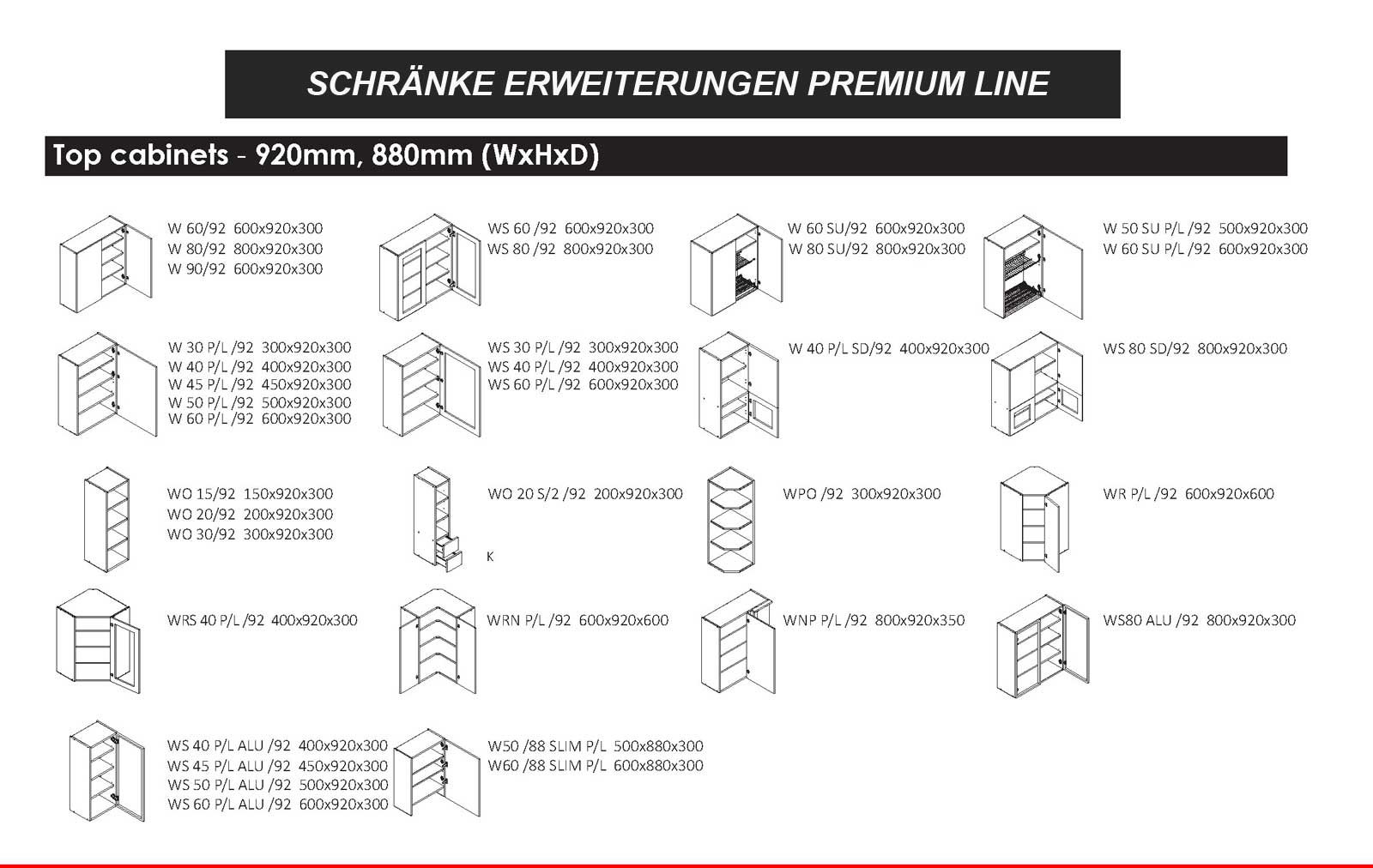 SCHRÄNKE ERWEITERUNGEN PREMIUM LINE

Top cabinets - 920mm, 880mm (WxHxD)

W 60/92 600x920x300
W 80/92 800x920x300
W 90/92 600x920x300

WS 60 /92 600x920x300
WS 80 /92 800x920x300

W 60 SU/92 600x920x300
W 80 SU/92 800x920x300

W 50 SU P/L /92 500x920x300
W 60 SU P/L /92 600x920x300

W 30 P/L /92 300x920x300
W 40 P/L /92 400x920x300
W 45 P/L /92 450x920x300
W 50 P/L /92 500x920x300
W 60 P/L /92 600x920x300

WS 30 P/L /92 300x920x300
WS 40 P/L /92 400x920x300
WS 60 P/L /92 600x920x300

W 40 P/L SD/92 400x920x300

WS 80 SD/92 800x920x300

WO 15/92 150x920x300
WO 20/92 200x920x300
WO 30/92 300x920x300

WO 20 S/2 /92 200x920x300

K

WPO /92 300x920x300

WR P/L /92 600x920x600

WRS 40 P/L /92 400x920x300

WRN P/L /92 600x920x600

WNP P/L /92 800x920x350

WS80 ALU /92 800x920x300

WS 40 P/L ALU /92 400x920x300
WS 45 P/L ALU /92 450x920x300
WS 50 P/L ALU /92 500x920x300
WS 60 P/L ALU /92 600x920x300

W50 /88 SLIM P/L 500x880x300
W60 /88 SLIM P/L 600x880x300