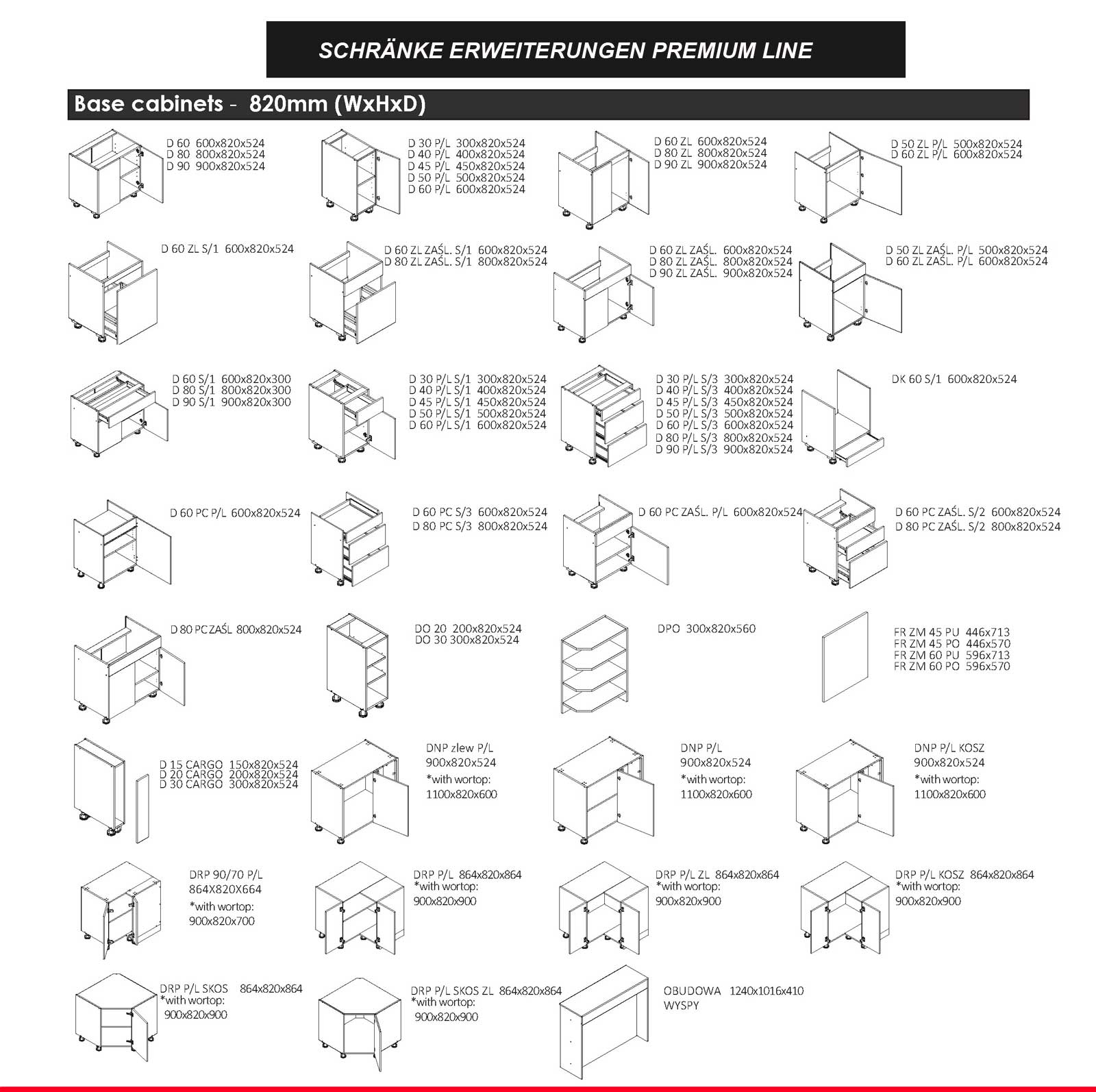 SCHRÄNKE ERWEITERUNGEN PREMIUM LINE

Base cabinets - 820mm (WxHxD)

D 60 600x820x524
D 80 800x820x524
D 90 900x820x524

D 30 P/L 300x820x524
D 40 P/L 400x820x524
D 45 P/L 450x820x524
D 50 P/L 500x820x524
D 60 P/L 600x820x524

D 60 ZL 600x820x524
D 80 ZL 800x820x524
D 90 ZL 900x820x524

D 50 ZL P/L 500x820x524
D 60 ZL P/L 600x820x524

D 60 ZL S/1 600x820x524

D 60 ZL ZAŚL. S/1 600x820x524
D 80 ZL ZAŚL. S/1 800x820x524

D 60 ZL ZAŚL. 600x820x524
D 80 ZL ZAŚL. 800x820x524
D 90 ZL ZAŚL. 900x820x524

D 50 ZL ZAŚL. P/L 500x820x524
D 60 ZL ZAŚL. P/L 600x820x524

D 60 S/1 600x820x300
D 80 S/1 800x820x300
D 90 S/1 900x820x300

D 30 P/L S/1 300x820x524
D 40 P/L S/1 400x820x524
D 45 P/L S/1 450x820x524
D 50 P/L S/1 500x820x524
D 60 P/L S/1 600x820x524

D 30 P/L S/3 300x820x524
D 40 P/L S/3 400x820x524
D 45 P/L S/3 450x820x524
D 50 P/L S/3 500x820x524
D 60 P/L S/3 600x820x524
D 80 P/L S/3 800x820x524
D 90 P/L S/3 900x820x524

DK 60 S/1 600x820x524

D 60 PC P/L 600x820x524

D 60 PC S/3 600x820x524
D 80 PC S/3 800x820x524

D 60 PC ZAŚL. P/L 600x820x524

D 60 PC ZAŚL. S/2 600x820x524
D 80 PC ZAŚL. S/2 800x820x524

D 80 PC ZAŚL 800x820x524

DO 20 200x820x524
DO 30 300x820x524

DPO 300x820x560

FR ZM 45 PU 446x713
FR ZM 45 PO 446x570
FR ZM 60 PU 596x713
FR ZM 60 PO 596x570

D 15 CARGO 150x820x524
D 20 CARGO 200x820x524
D 30 CARGO 300x820x524

DNP zlew P/L
900x820x524
*with wortop:
1100x820x600

DNP P/L
900x820x524
*with wortop:
1100x820x600

DNP P/L KOSZ
900x820x524
*with wortop:
1100x820x600

DRP 90/70 P/L
864X820X664
*with wortop:
900x820x700

DRP P/L 864x820x864
*with wortop:
900x820x900

DRP P/L ZL 864x820x864
*with wortop:
900x820x900

DRP P/L KOSZ 864x820x864
*with wortop:
900x820x900

DRP P/L SKOS 864x820x864
*with wortop:
900x820x900

DRP P/L SKOS ZL 864x820x864
*with wortop:
900x820x900

OBUDOWA 1240x1016x410
WYSPY