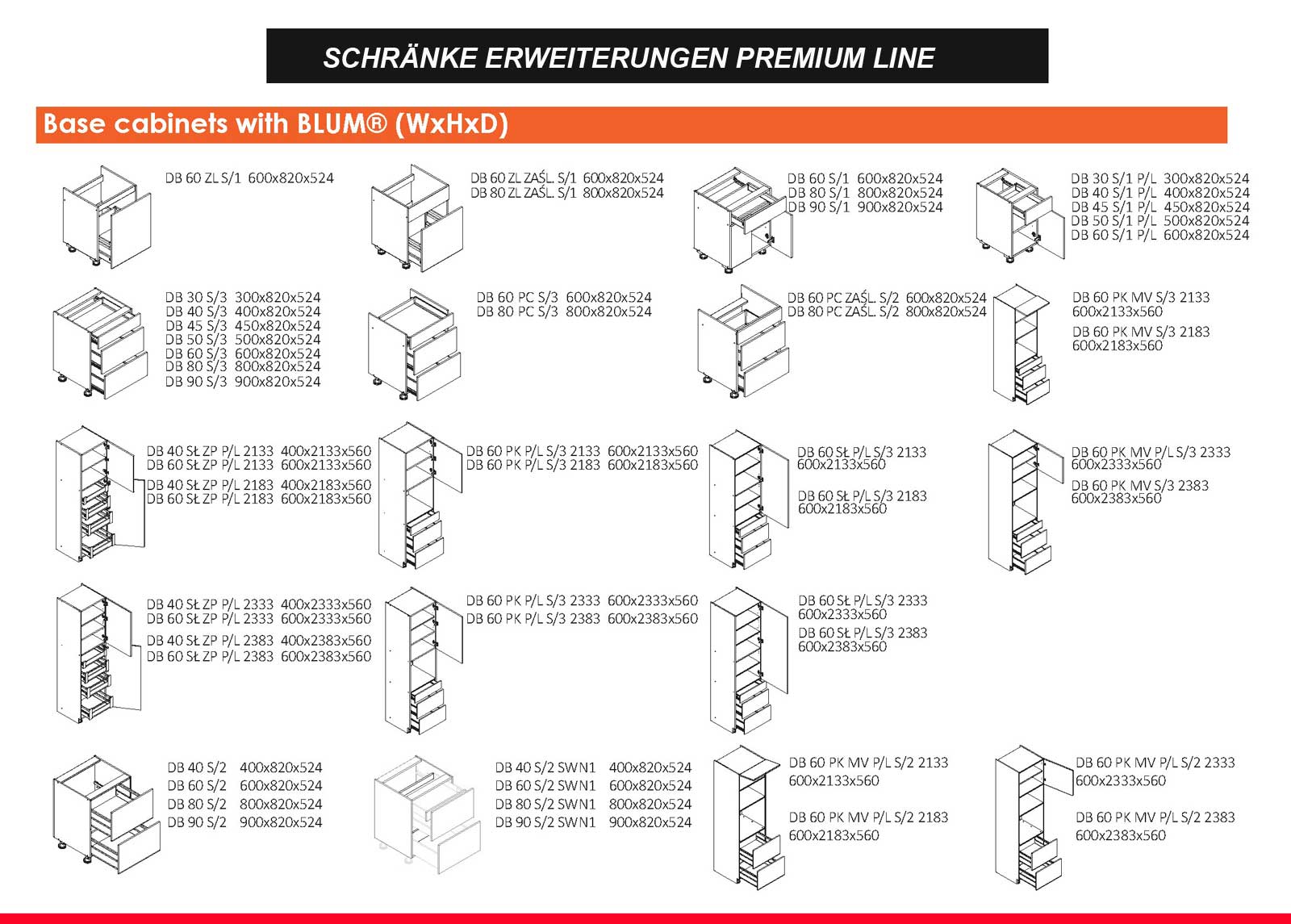 SCHRÄNKE ERWEITERUNGEN PREMIUM LINE

Base cabinets with BLUM® (WxHxD)

DB 60 ZL S/1 600x820x524

DB 60 ZL ZAŚL. S/1 600x820x524
DB 80 ZL ZAŚL. S/1 800x820x524

DB 60 S/1 600x820x524
DB 80 S/1 800x820x524
DB 90 S/1 900x820x524

DB 30 S/1 P/L 300x820x524
DB 40 S/1 P/L 400x820x524
DB 45 S/1 P/L 450x820x524
DB 50 S/1 P/L 500x820x524
DB 60 S/1 P/L 600x820x524

DB 30 S/3 300x820x524
DB 40 S/3 400x820x524
DB 45 S/3 450x820x524
DB 50 S/3 500x820x524
DB 60 S/3 600x820x524
DB 80 S/3 800x820x524
DB 90 S/3 900x820x524

DB 60 PC S/3 600x820x524
DB 80 PC S/3 800x820x524

DB 60 PC ZAŚL. S/2 600x820x524
DB 80 PC ZAŚL. S/2 800x820x524

DB 60 PK MV S/3 2133
600x2133x560
DB 60 PK MV S/3 2183
600x2183x560

DB 40 SŁ ZP P/L 2133 400x2133x560
DB 60 SŁ ZP P/L 2133 600x2133x560
DB 40 SŁ ZP P/L 2183 400x2183x560
DB 60 SŁ ZP P/L 2183 600x2183x560

DB 60 PK P/L S/3 2133 600x2133x560
DB 60 PK P/L S/3 2183 600x2183x560

DB 60 SŁ P/L S/3 2133
600x2133x560
DB 60 SŁ P/L S/3 2183
600x2183x560

DB 60 PK MV P/L S/3 2333
600x2333x560
DB 60 PK MV S/3 2383
600x2383x560

DB 40 SŁ ZP P/L 2333 400x2333x560
DB 60 SŁ ZP P/L 2333 600x2333x560
DB 40 SŁ ZP P/L 2383 400x2383x560
DB 60 SŁ ZP P/L 2383 600x2383x560

DB 60 PK P/L S/3 2333 600x2333x560
DB 60 PK P/L S/3 2383 600x2383x560

DB 60 SŁ P/L S/3 2333
600x2333x560
DB 60 SŁ P/L S/3 2383
600x2383x560

DB 40 S/2 400x820x524
DB 60 S/2 600x820x524
DB 80 S/2 800x820x524
DB 90 S/2 900x820x524

DB 40 S/2 SWN1 400x820x524
DB 60 S/2 SWN1 600x820x524
DB 80 S/2 SWN1 800x820x524
DB 90 S/2 SWN1 900x820x524

DB 60 PK MV P/L S/2 2133
600x2133x560
DB 60 PK MV P/L S/2 2183
600x2183x560

DB 60 PK MV P/L S/2 2333
600x2333x560
DB 60 PK MV P/L S/2 2383
600x2383x560