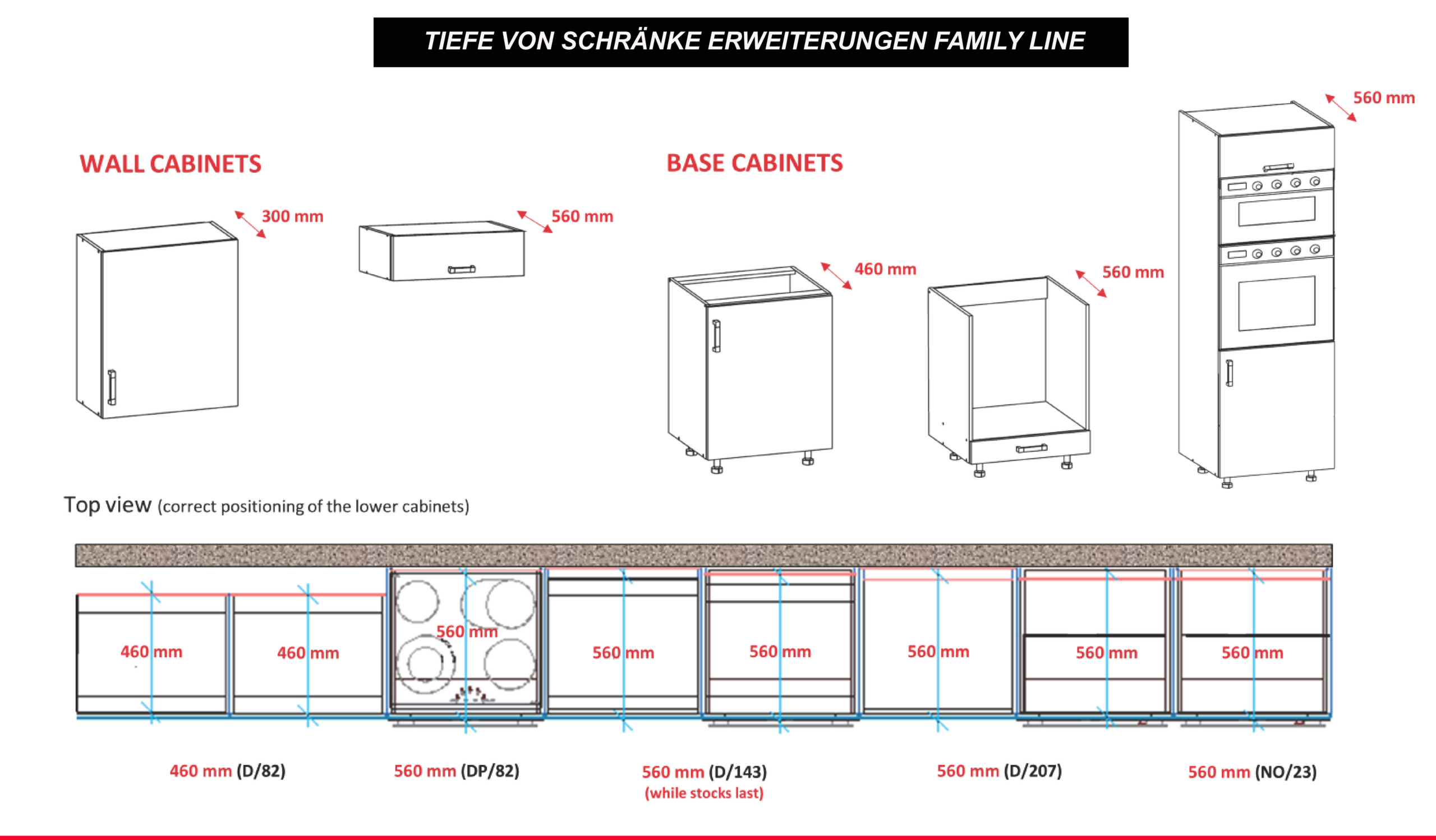 TIEFE VON SCHRÄNKE ERWEITERUNGEN FAMILY LINE

WALL CABINETS

300 mm

560 mm

BASE CABINETS

460 mm

560 mm

560 mm

Top view (correct positioning of the lower cabinets)

460 mm

460 mm

560 mm

560 mm

560 mm

560 mm

560 mm

560 mm

460 mm (D/82)

560 mm (DP/82)

560 mm (D/143)
(while stocks last)

560 mm (D/207)

560 mm (NO/23)