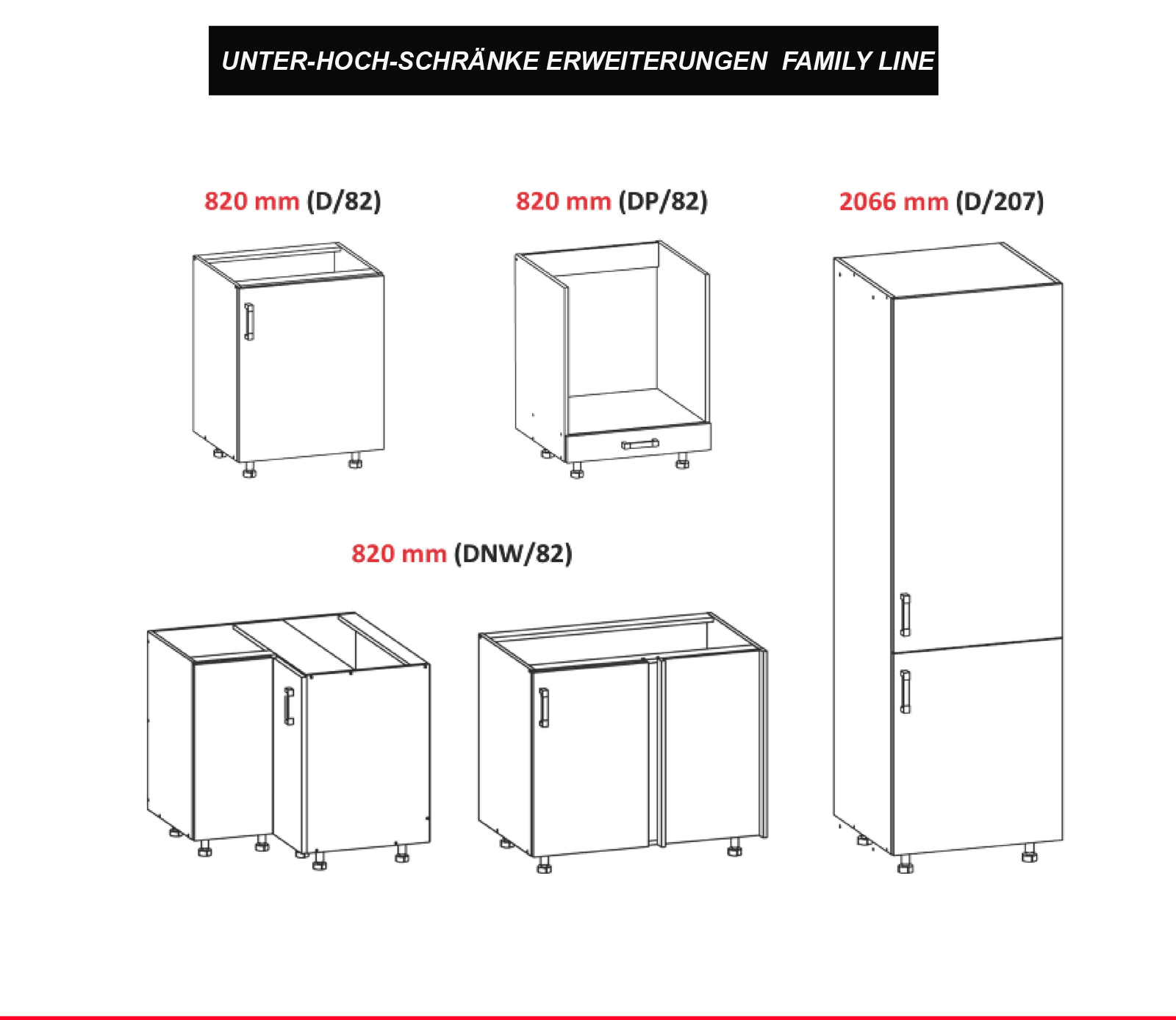 UNTER-HOCH-SCHRÄNKE ERWEITERUNGEN FAMILY LINE

820 mm (D/82)

820 mm (DP/82)

2066 mm (D/207)

820 mm (DNW/82)