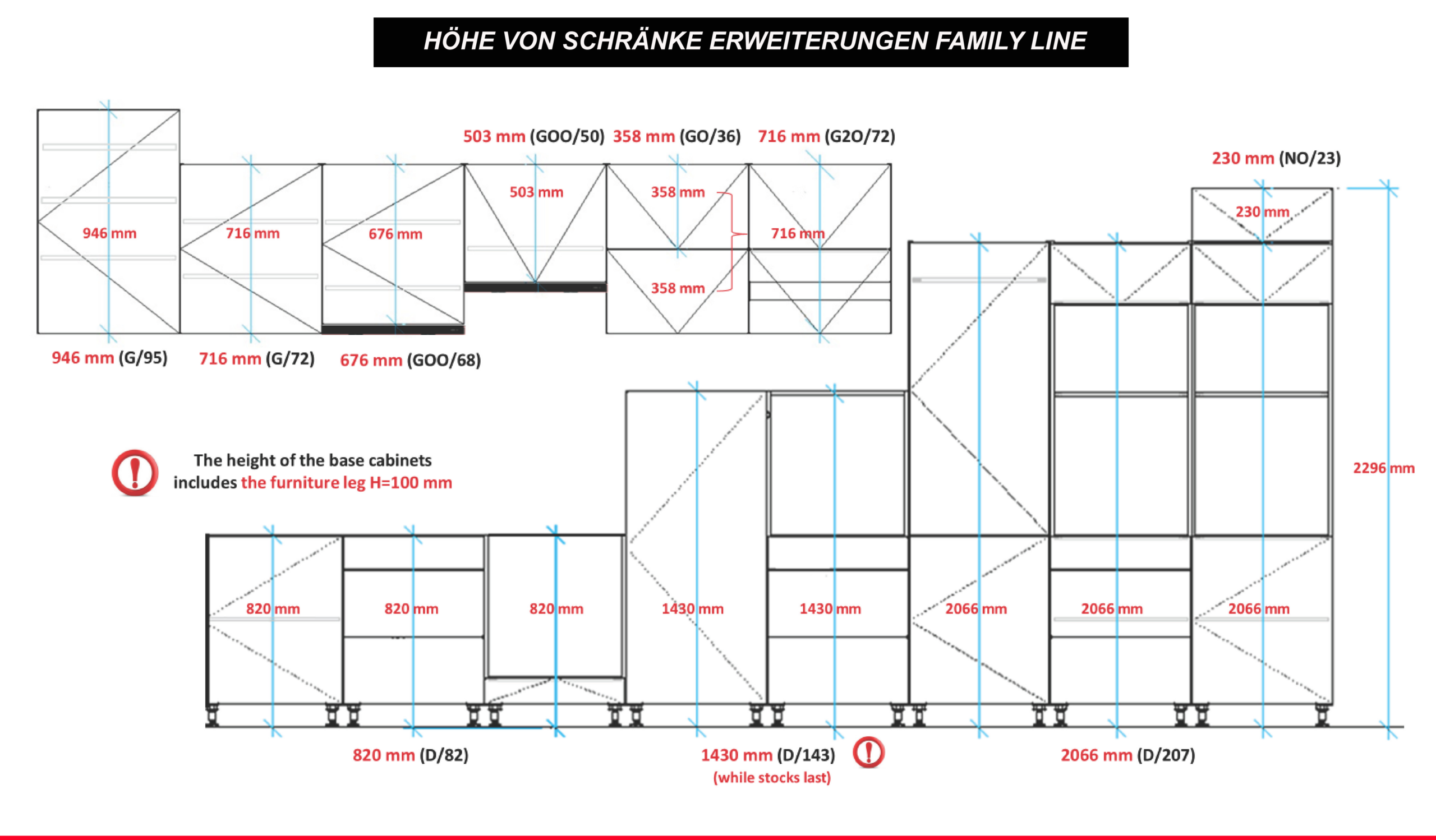 HÖHE VON SCHRÄNKE ERWEITERUNGEN FAMILY LINE

503 mm (GOO/50) 358 mm (GO/36) 716 mm (G2O/72)

230 mm (NO/23)

946 mm

716 mm

676 mm

503 mm

358 mm

358 mm

716 mm

230 mm

946 mm (G/95) 716 mm (G/72) 676 mm (GOO/68)

The height of the base cabinets includes the furniture leg H=100 mm

2296 mm

820 mm

820 mm

820 mm

1430 mm

1430 mm

2066 mm

2066 mm

2066 mm

820 mm (D/82)

1430 mm (D/143)
(while stocks last)

2066 mm (D/207)