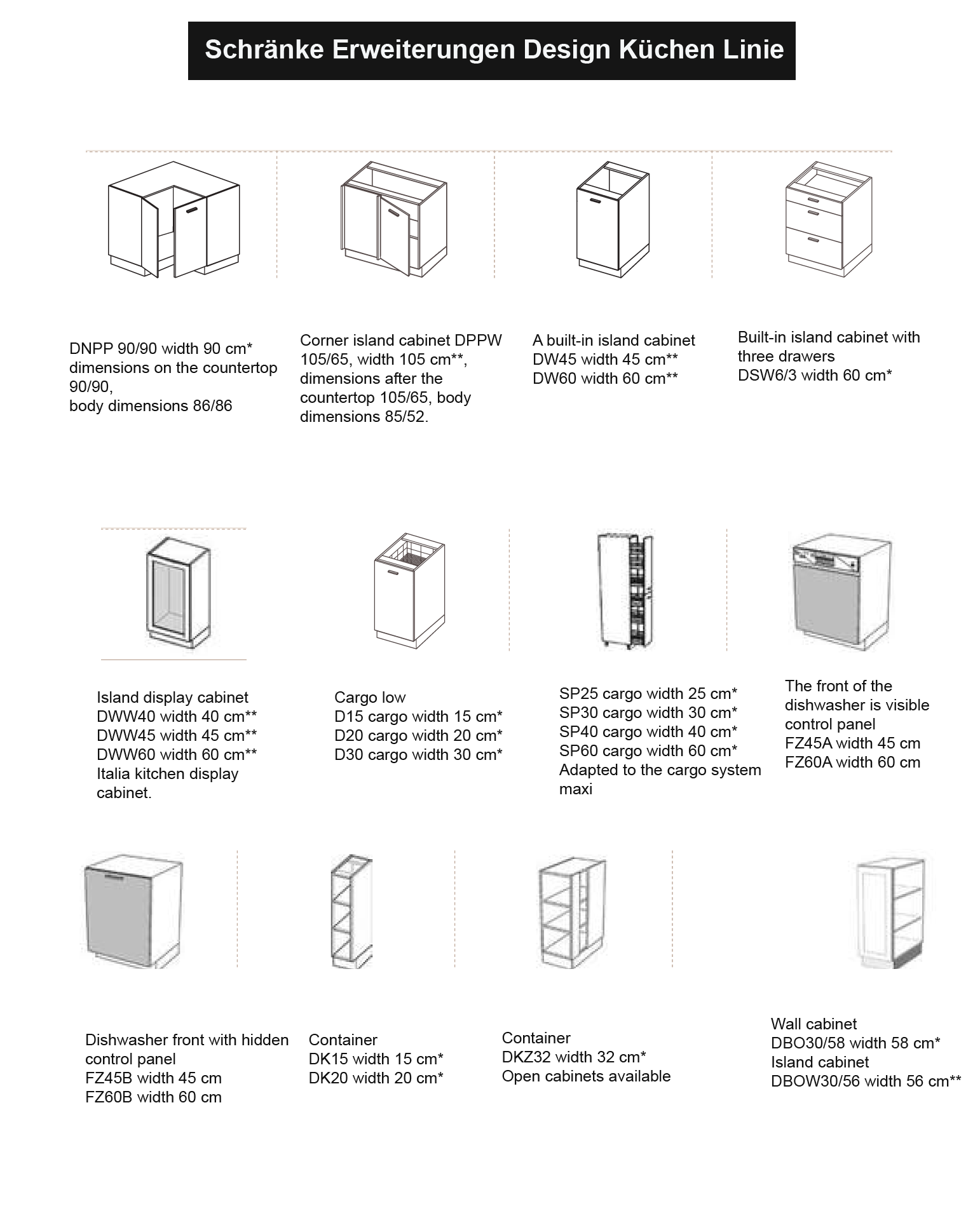 Schränke Erweiterungen Design Küchen Linie

DNPP 90/90 width 90 cm*
dimensions on the countertop 90/90,
body dimensions 86/86

Corner island cabinet DPPW 105/65, width 105 cm**, dimensions after the countertop 105/65, body dimensions 85/52.

A built-in island cabinet
DW45 width 45 cm**
DW60 width 60 cm**

Built-in island cabinet with three drawers
DSW6/3 width 60 cm*

Island display cabinet
DWW40 width 40 cm**
DWW45 width 45 cm**
DWW60 width 60 cm**
Italia kitchen display cabinet.

Cargo low
D15 cargo width 15 cm*
D20 cargo width 20 cm*
D30 cargo width 30 cm*

SP25 cargo width 25 cm*
SP30 cargo width 30 cm*
SP40 cargo width 40 cm*
SP60 cargo width 60 cm*
Adapted to the cargo system maxi

The front of the dishwasher is visible control panel
FZ45A width 45 cm
FZ60A width 60 cm

Dishwasher front with hidden control panel
FZ45B width 45 cm
FZ60B width 60 cm

Container
DK15 width 15 cm*
DK20 width 20 cm*

Container
DKZ32 width 32 cm*
Open cabinets available

Wall cabinet
DBO30/58 width 58 cm*
Island cabinet
DBOW30/56 width 56 cm**