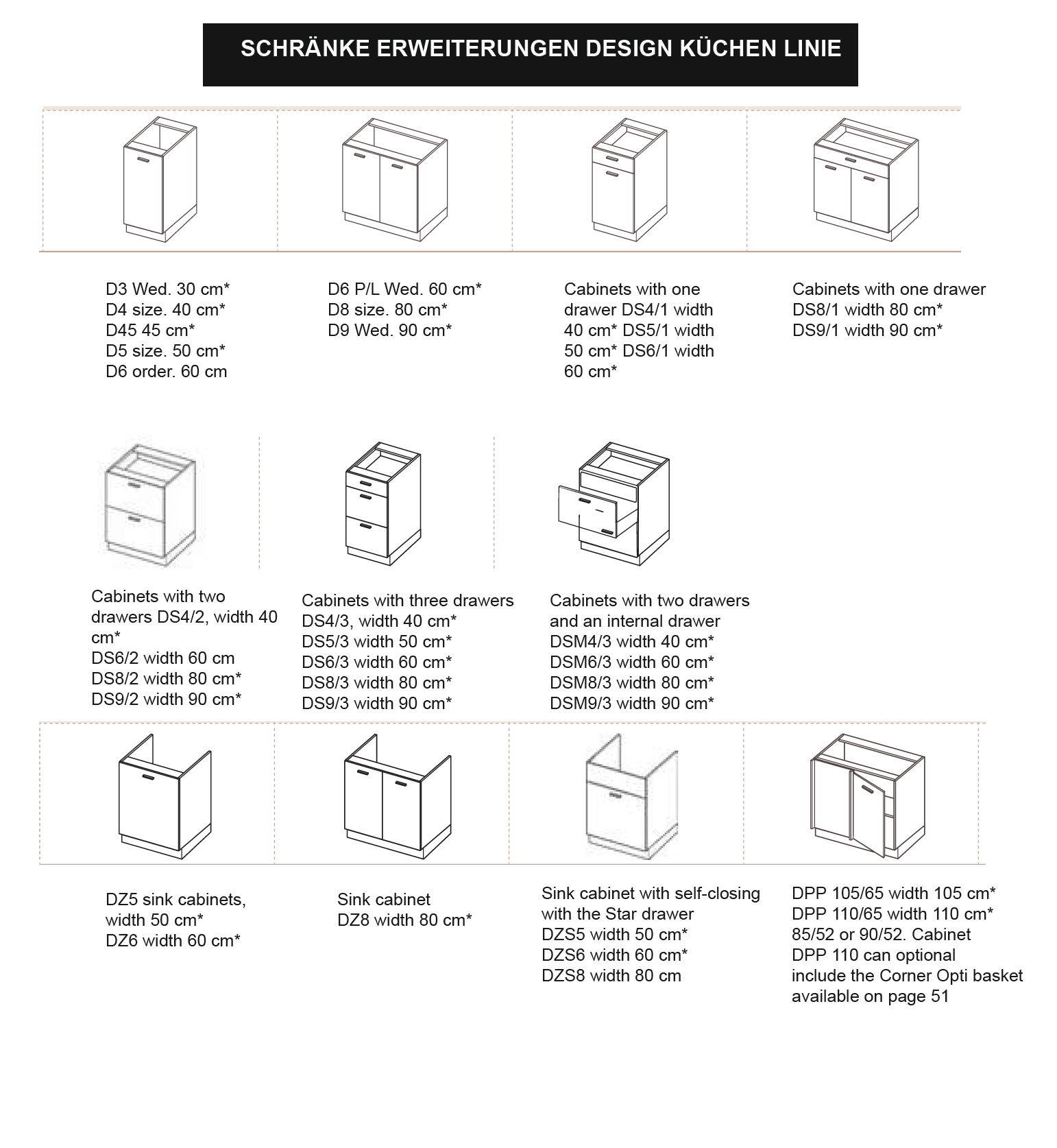 SCHRÄNKE ERWEITERUNGEN DESIGN KÜCHEN LINIE

D3 Wed. 30 cm*
D4 size. 40 cm*
D45 45 cm*
D5 size. 50 cm*
D6 order. 60 cm

D6 P/L Wed. 60 cm*
D8 size. 80 cm*
D9 Wed. 90 cm*

Cabinets with one drawer DS4/1 width 40 cm* DS5/1 width 50 cm* DS6/1 width 60 cm*

Cabinets with one drawer
DS8/1 width 80 cm*
DS9/1 width 90 cm*

Cabinets with two drawers DS4/2, width 40 cm*
DS6/2 width 60 cm
DS8/2 width 80 cm*
DS9/2 width 90 cm*

Cabinets with three drawers
DS4/3, width 40 cm*
DS5/3 width 50 cm*
DS6/3 width 60 cm*
DS8/3 width 80 cm*
DS9/3 width 90 cm*

Cabinets with two drawers and an internal drawer
DSM4/3 width 40 cm*
DSM6/3 width 60 cm*
DSM8/3 width 80 cm*
DSM9/3 width 90 cm*

DZ5 sink cabinets, width 50 cm*
DZ6 width 60 cm*

Sink cabinet
DZ8 width 80 cm*

Sink cabinet with self-closing with the Star drawer
DZS5 width 50 cm*
DZS6 width 60 cm*
DZS8 width 80 cm

DPP 105/65 width 105 cm*
DPP 110/65 width 110 cm*
85/52 or 90/52. Cabinet DPP 110 can optional include the Corner Opti basket available on page 51