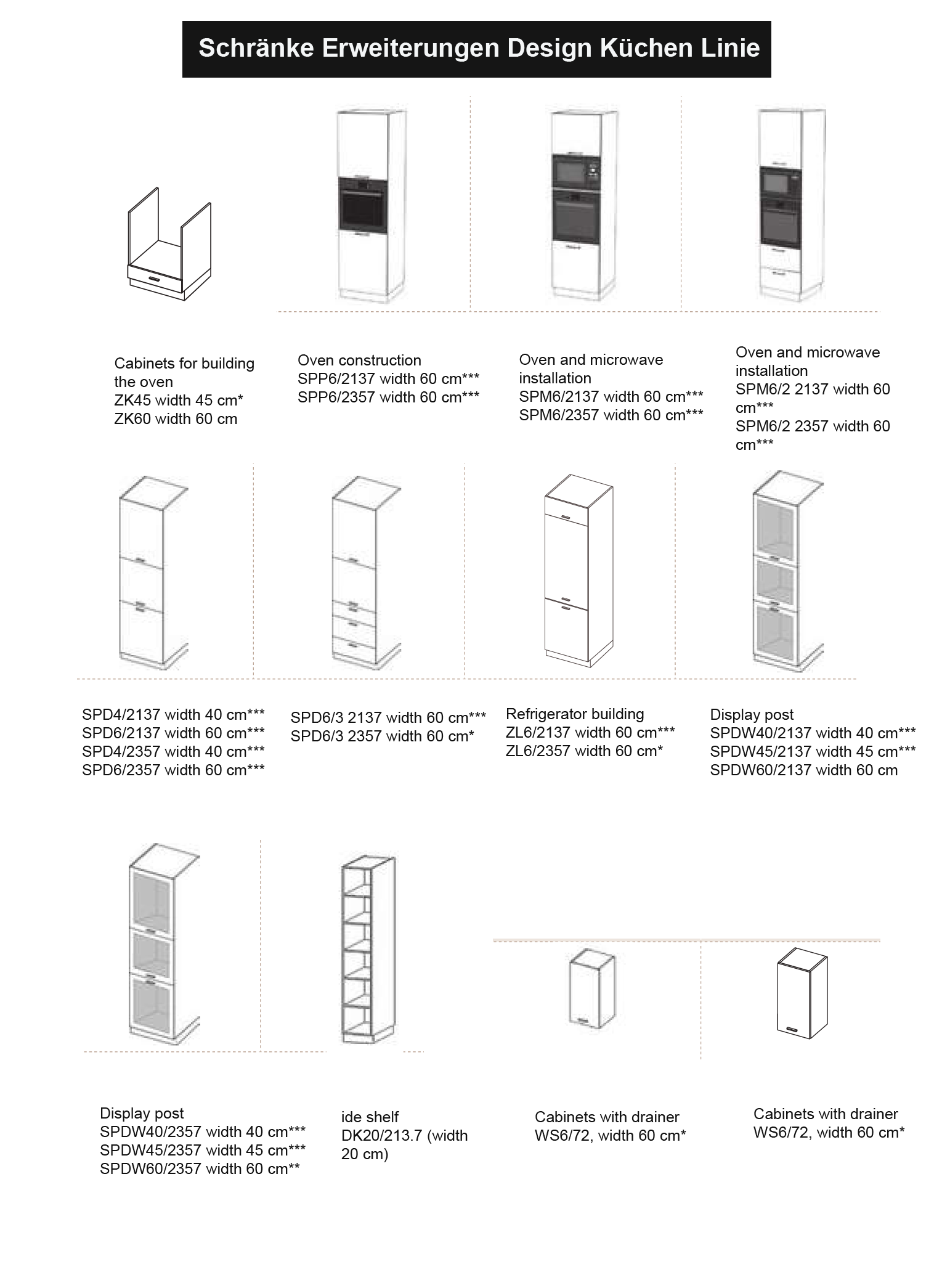 Schränke Erweiterungen Design Küchen Linie

Cabinets for building the oven
ZK45 width 45 cm*
ZK60 width 60 cm

Oven construction
SPP6/2137 width 60 cm***
SPP6/2357 width 60 cm***

Oven and microwave installation
SPM6/2137 width 60 cm***
SPM6/2357 width 60 cm***

Oven and microwave installation
SPM6/2 2137 width 60 cm***
SPM6/2 2357 width 60 cm***

SPD4/2137 width 40 cm***
SPD6/2137 width 60 cm***
SPD4/2357 width 40 cm***
SPD6/2357 width 60 cm***

SPD6/3 2137 width 60 cm***
SPD6/3 2357 width 60 cm*

Refrigerator building
ZL6/2137 width 60 cm***
ZL6/2357 width 60 cm*

Display post
SPDW40/2137 width 40 cm***
SPDW45/2137 width 45 cm***
SPDW60/2137 width 60 cm

Display post
SPDW40/2357 width 40 cm***
SPDW45/2357 width 45 cm***
SPDW60/2357 width 60 cm**

ide shelf
DK20/213.7 (width 20 cm)

Cabinets with drainer
WS6/72, width 60 cm*

Cabinets with drainer
WS6/72, width 60 cm*