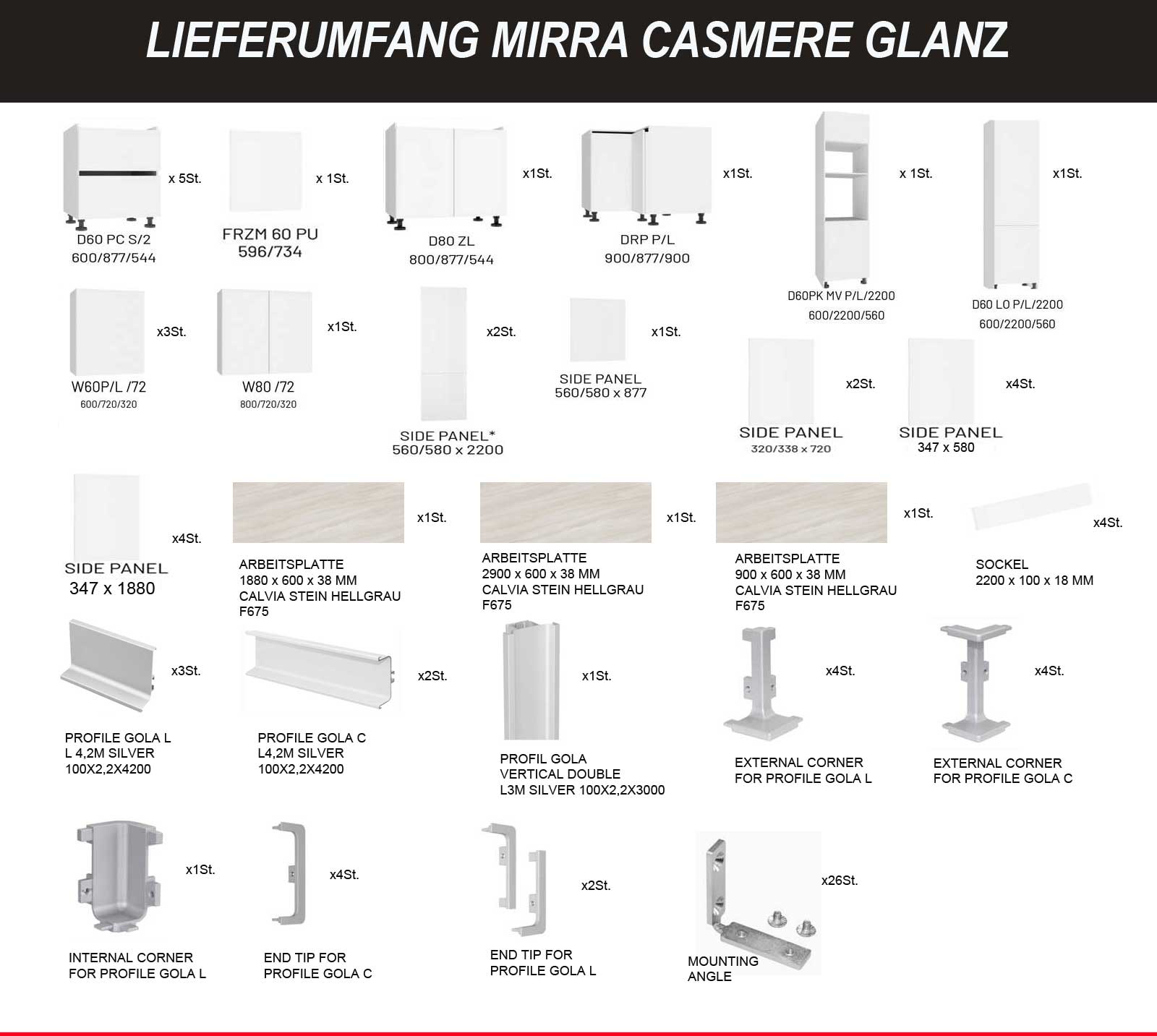 LIEFERUMFANG MIRRA CASMERE GLANZ

x 5St.
D60 PC S/2
600/877/544

x 1St.
FRZM 60 PU
596/734

x1St.
D80 ZL
800/877/544

x1St.
DRP P/L
900/877/900

x 1St.
D60PK MV P/L/2200
600/2200/560

x1St.
D60 LO P/L/2200
600/2200/560

x3St.
W60P/L /72
600/720/320

x1St.
W80 /72
800/720/320

x2St.
SIDE PANEL*
560/580 x 2200

x1St.
SIDE PANEL
560/580 x 877

x2St.
SIDE PANEL
320/338 x 720

x4St.
SIDE PANEL
347 x 580

x4St.
SIDE PANEL
347 x 1880

x1St.
ARBEITSPLATTE
1880 x 600 x 38 MM
CALVIA STEIN HELLGRAU
F675

x1St.
ARBEITSPLATTE
2900 x 600 x 38 MM
CALVIA STEIN HELLGRAU
F675

x1St.
ARBEITSPLATTE
900 x 600 x 38 MM
CALVIA STEIN HELLGRAU
F675

x4St.
SOCKEL
2200 x 100 x 18 MM

x3St.
PROFILE GOLA L
L 4,2M SILVER
100X2,2X4200

x2St.
PROFILE GOLA C
L4,2M SILVER
100X2,2X4200

x1St.
PROFIL GOLA
VERTICAL DOUBLE
L3M SILVER 100X2,2X3000

x4St.
EXTERNAL CORNER
FOR PROFILE GOLA L

x4St.
EXTERNAL CORNER
FOR PROFILE GOLA C

x1St.
INTERNAL CORNER
FOR PROFILE GOLA L

x4St.
END TIP FOR
PROFILE GOLA C

x2St.
END TIP FOR
PROFILE GOLA L

x26St.
MOUNTING
ANGLE